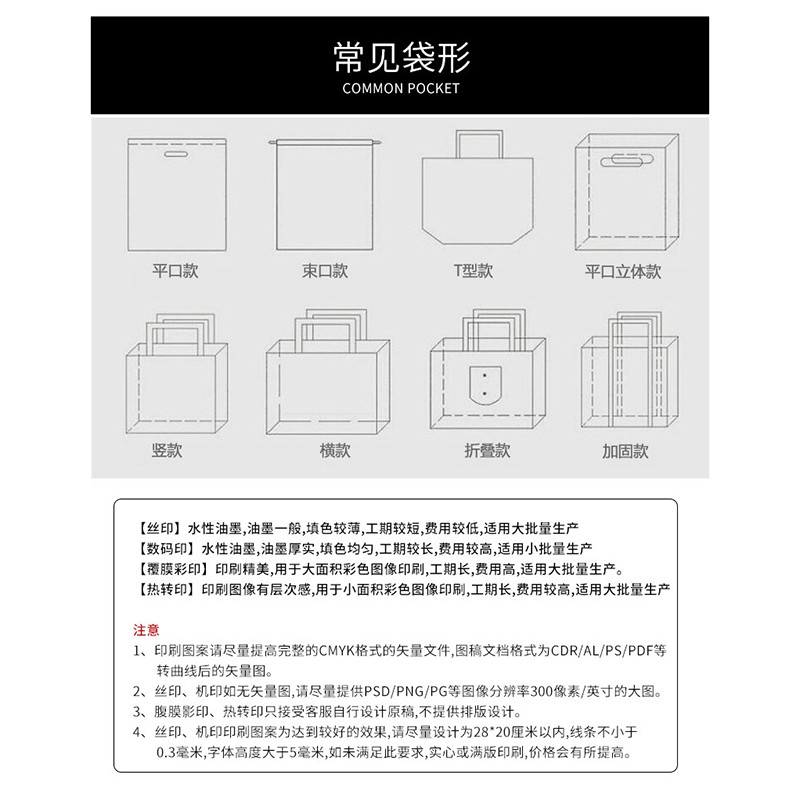 常见袋形
COMMON POCKET

平口款
束口款
T型款
平口立体款

竖款
横款
折叠款
加固款

【丝印】水性油墨,油墨一般,填色较薄,工期较短,费用较低,适用大批量生产
【数码印】水性油墨,油墨厚实,填色均匀,工期较长,费用较高,适用小批量生产
【覆膜彩印】印刷精美,用于大面积彩色图像印刷,工期长,费用高,适用大批量生产。
【热转印】印刷图像有层次感,用于小面积彩色图像印刷,工期长,费用较高,适用大批量生产

注意
1、印刷图案请尽量提高完整的CMYK格式的矢量文件,图稿文档格式为CDR/AL/PS/PDF等转曲线后的矢量图。
2、丝印、机印如无矢量图,请尽量提供PSD/PNG/PG等图像分辨率300像素/英寸的大图。
3、腹膜影印、热转印只接受客服自行设计原稿,不提供排版设计。
4、丝印、机印印刷图案为达到较好的效果,请尽量设计为28*20厘米以内,线条不小于0.3毫米,字体高度大于5毫米,如未满足此要求,实心或满版印刷,价格会有所提高。